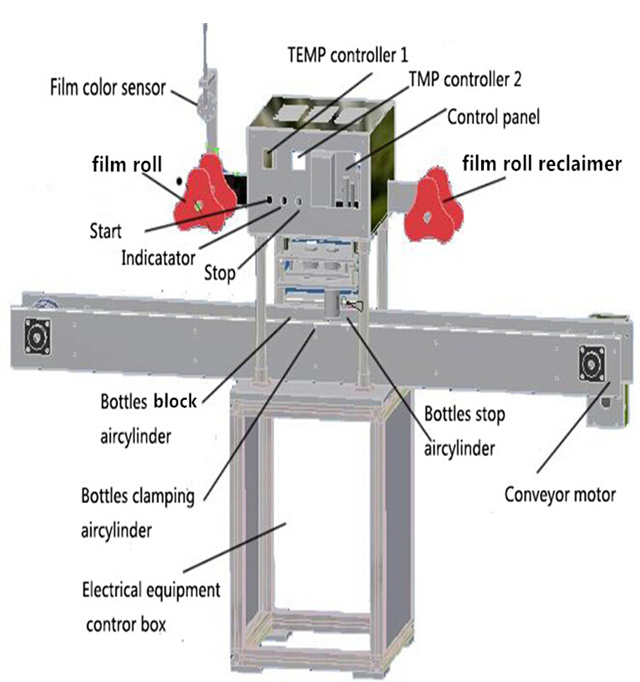 TEMP controller 1
TMP controller 2
Film color sensor
Control panel
film roll
film roll reclaimer
Start
Indicatator
Stop
Bottles block aircylinder
Bottles stop aircylinder
Bottles clamping aircylinder
Conveyor motor
Electrical equipment contror box